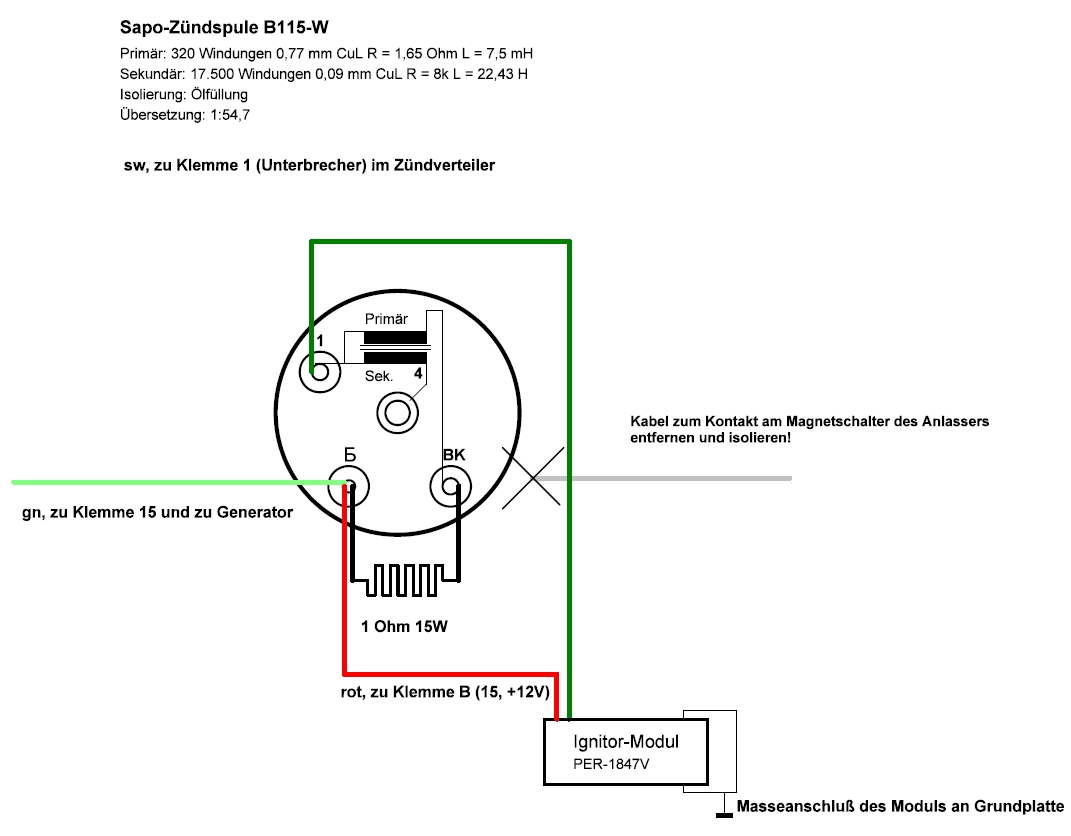 Sapo-Zündspule B115-W

Primär: 320 Windungen 0,77 mm CuL R = 1,65 Ohm L = 7,5 mH
Sekundär: 17.500 Windungen 0,09 mm CuL R = 8k L = 22,43 H
Isolierung: Ölfüllung
Übersetzung: 1:54,7

sw, zu Klemme 1 (Unterbrecher) im Zündverteiler

Primär
1
Sek.
4
Б
BK

Kabel zum Kontakt am Magnetschalter des Anlassers entfernen und isolieren!

gn, zu Klemme 15 und zu Generator

1 Ohm 15W

rot, zu Klemme B (15, +12V)

Ignitor-Modul
PER-1847V

Masseanschluß des Moduls an Grundplatte